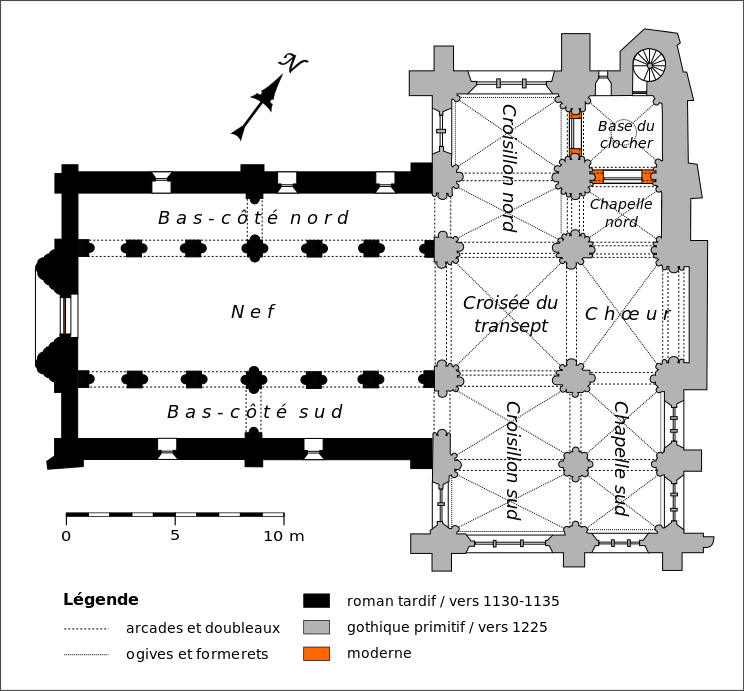 N

Croisillon nord

Base du clocher

Chapelle nord

Bas-côté nord

Nef

Croisée du transept

Chœur

Bas-côté sud

Croisillon sud

Chapelle sud

0 5 10 m

Légende

arcades et doubleaux

ogives et formerets

roman tardif / vers 1130-1135

gothique primitif / vers 1225

moderne